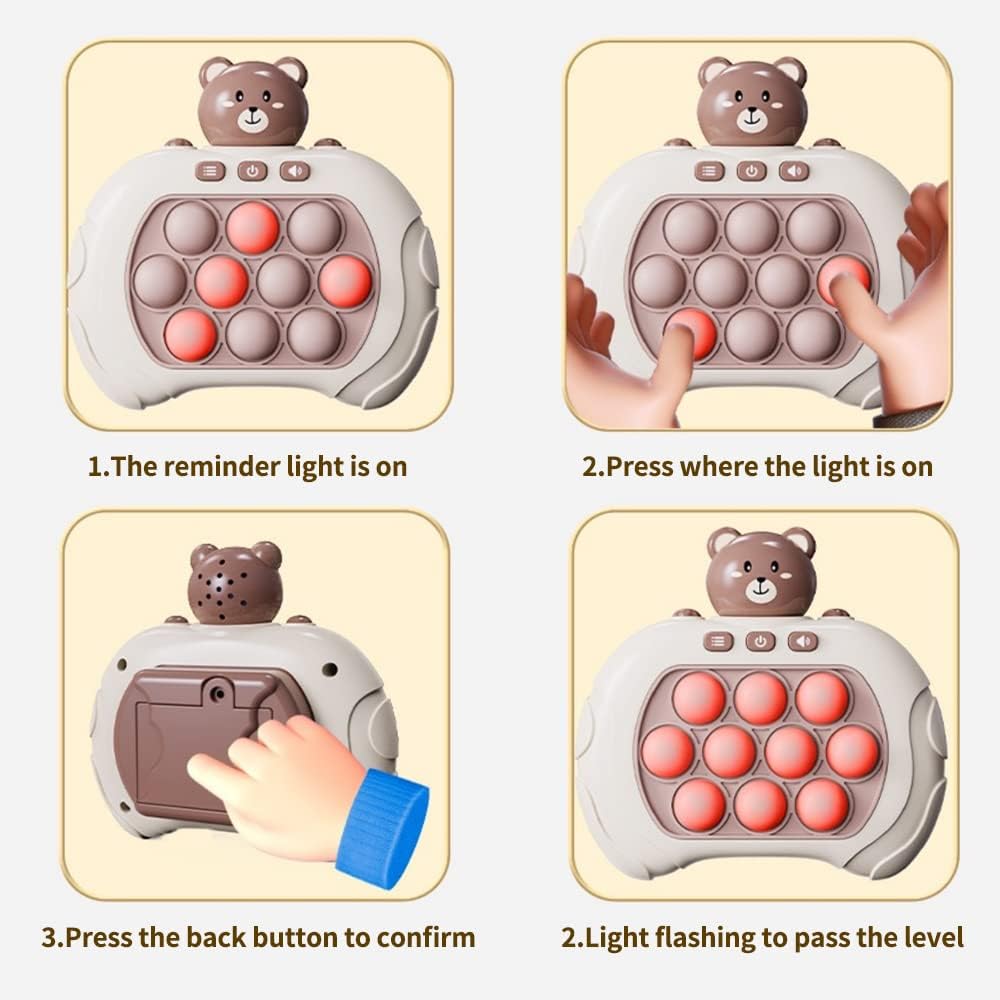 1.The reminder light is on

2.Press where the light is on

3.Press the back button to confirm

2.Light flashing to pass the level