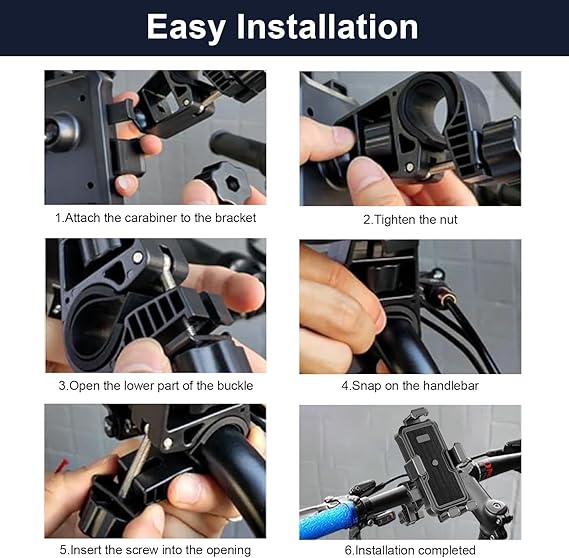 Easy Installation

1.Attach the carabiner to the bracket

2.Tighten the nut

3.Open the lower part of the buckle

4.Snap on the handlebar

5.Insert the screw into the opening

6.Installation completed