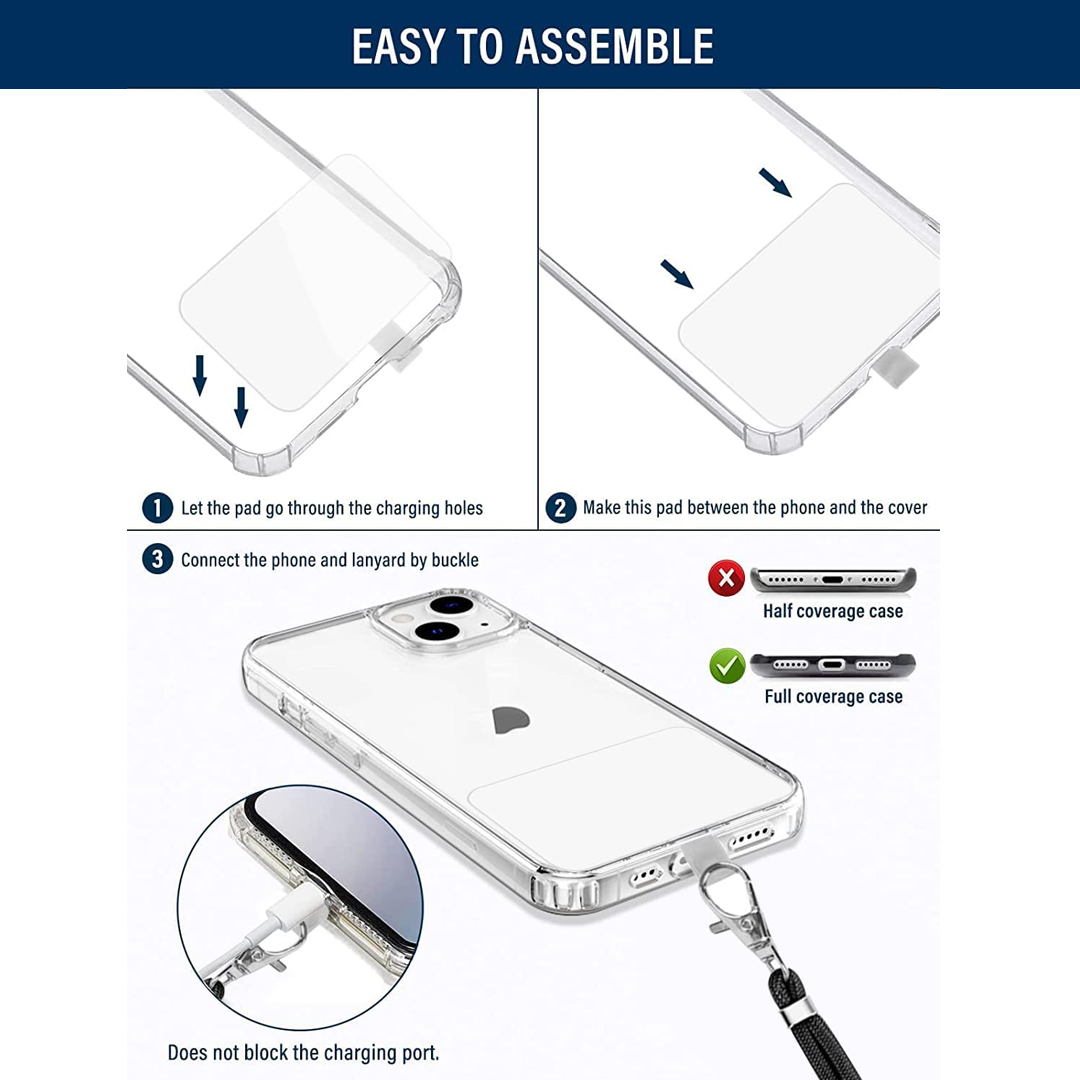 EASY TO ASSEMBLE

1 Let the pad go through the charging holes

2 Make this pad between the phone and the cover

3 Connect the phone and lanyard by buckle

Half coverage case

Full coverage case

Does not block the charging port.